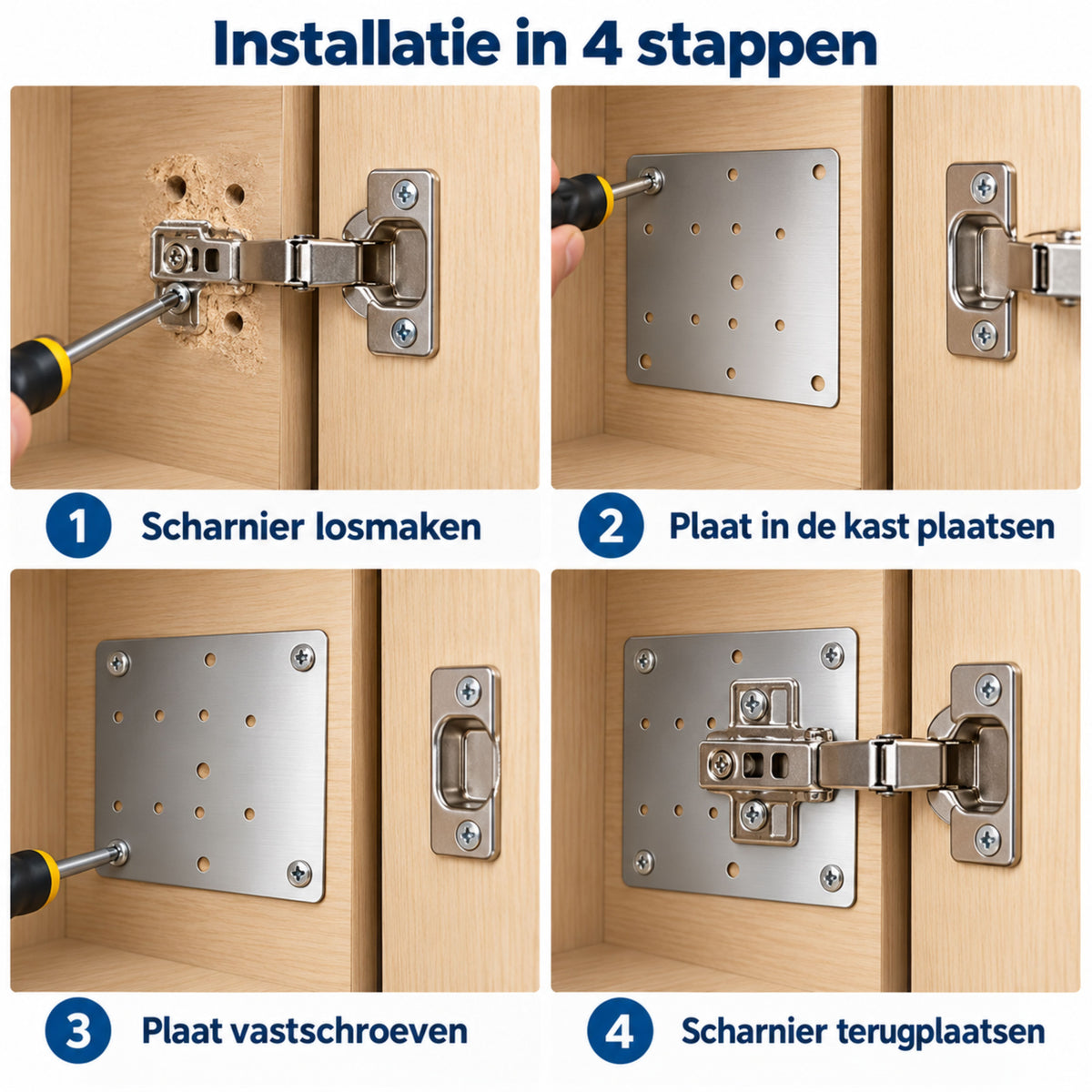 Installatie in 4 stappen

1 Scharnier losmaken

2 Plaat in de kast plaatsen

3 Plaat vastschroeven

4 Scharnier terugplaatsen